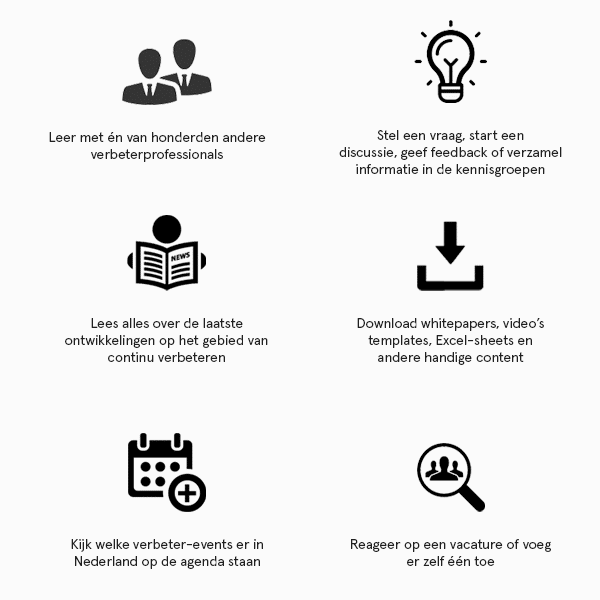 Leer met én van honderden andere verbeterprofessionals

Stel een vraag, start een discussie, geef feedback of verzamel informatie in de kennisgroepen

NEWS

Lees alles over de laatste ontwikkelingen op het gebied van continu verbeteren

Download whitepapers, video's templates, Excel-sheets en andere handige content

Kijk welke verbeter-events er in Nederland op de agenda staan

Reageer op een vacature of voeg er zelf één toe